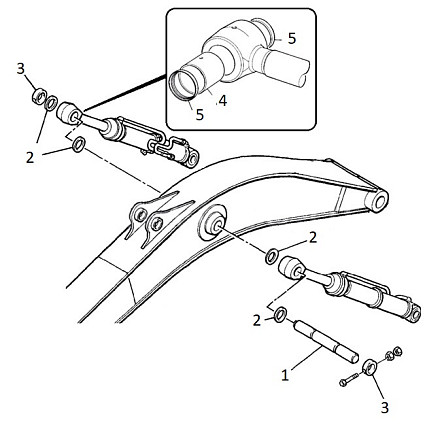 5
4
5
3
2
2
2
1
3