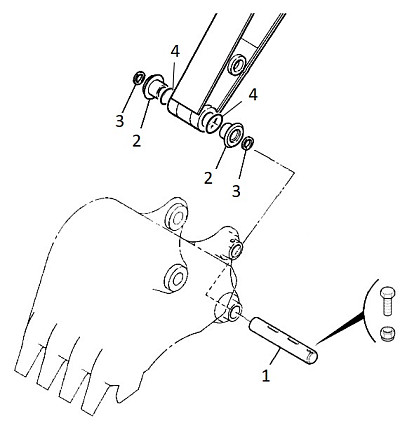 4
4
3
2
2
3
1