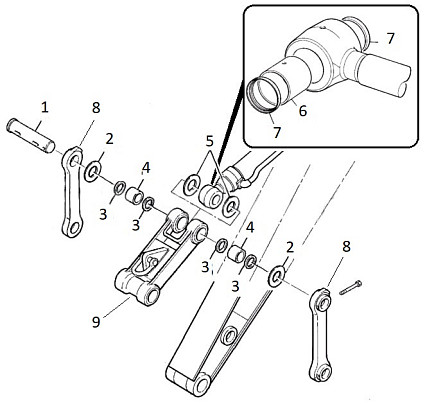 7
6
7
1
8
2
5
4
3
3
4
2
8
3
3
9