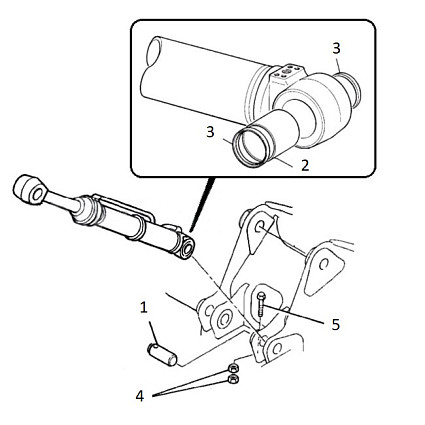 3
3
2
1
5
4