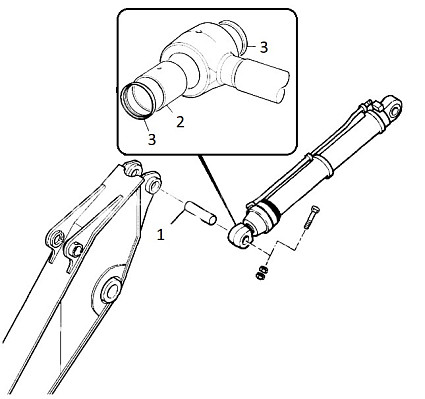 3
2
3
1